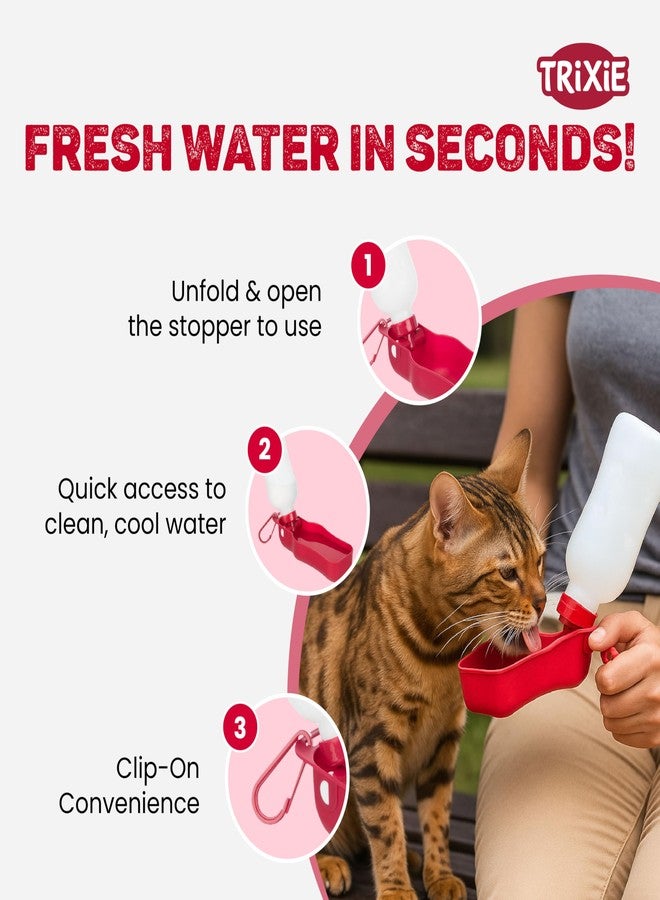 TRIXIE

FRESH WATER IN SECONDS!

1
Unfold & open the stopper to use

2
Quick access to clean, cool water

3
Clip-On Convenience